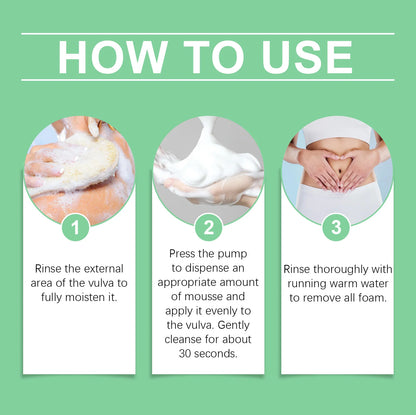 HOW TO USE

1

Rinse the external area of the vulva to fully moisten it.

2

Press the pump to dispense an appropriate amount of mousse and apply it evenly to the vulva. Gently cleanse for about 30 seconds.

3

Rinse thoroughly with running warm water to remove all foam.